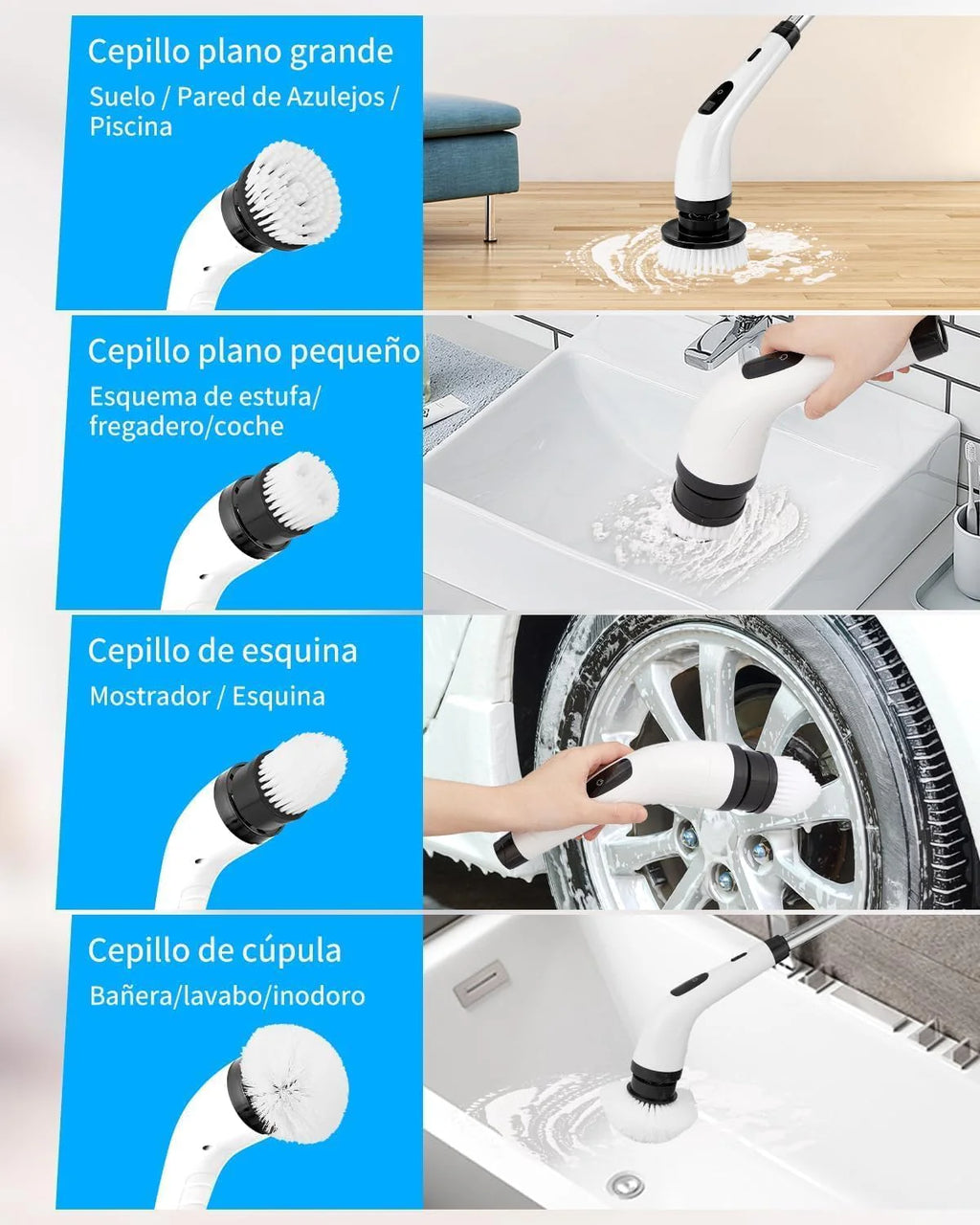 Cepillo plano grande
Suelo / Pared de Azulejos / Piscina

Cepillo plano pequeño
Esquema de estufa/ fregadero/coche

Cepillo de esquina
Mostrador / Esquina

Cepillo de cúpula
Bañera/lavabo/inodoro